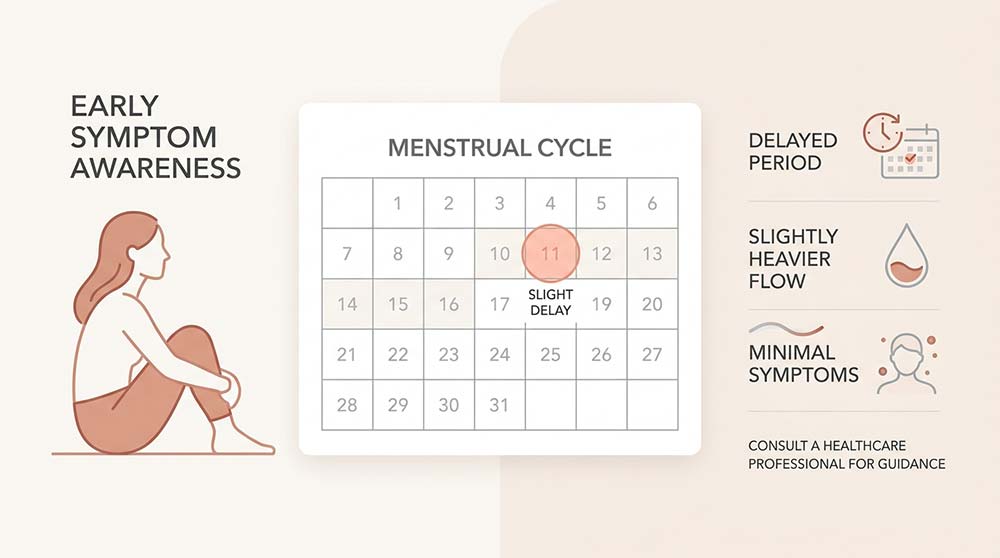 EARLY SYMPTOM AWARENESS

MENSTRUAL CYCLE

| | 1 | 2 | 3 | 4 | 5 | 6 |
|---|---|---|---|---|---|---|
| 7 | 8 | 9 | 10 | 11 | 12 | 13 |
| 14 | 15 | 16 | 17 | SLIGHT DELAY | 19 | 20 |
| 21 | 22 | 23 | 24 | 25 | 26 | 27 |
| 28 | 29 | 30 | 31 | | | |

DELAYED PERIOD

SLIGHTLY HEAVIER FLOW

MINIMAL SYMPTOMS

CONSULT A HEALTHCARE PROFESSIONAL FOR GUIDANCE